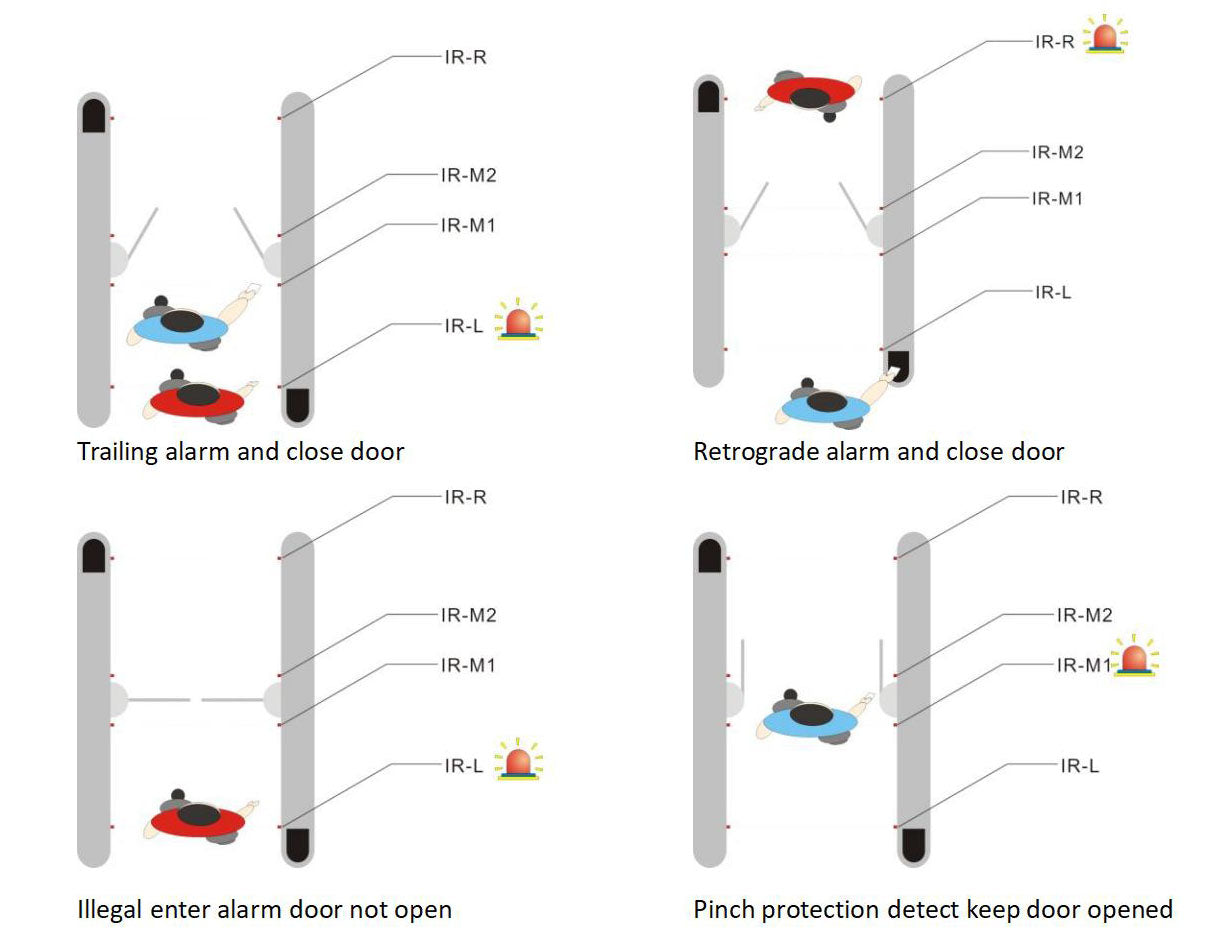 IR-R

IR-M2

IR-M1

IR-L

Trailing alarm and close door

IR-R

IR-M2

IR-M1

IR-L

Retrograde alarm and close door

IR-R

IR-M2

IR-M1

IR-L

Illegal enter alarm door not open

IR-R

IR-M2

IR-M1

IR-L

Pinch protection detect keep door opened